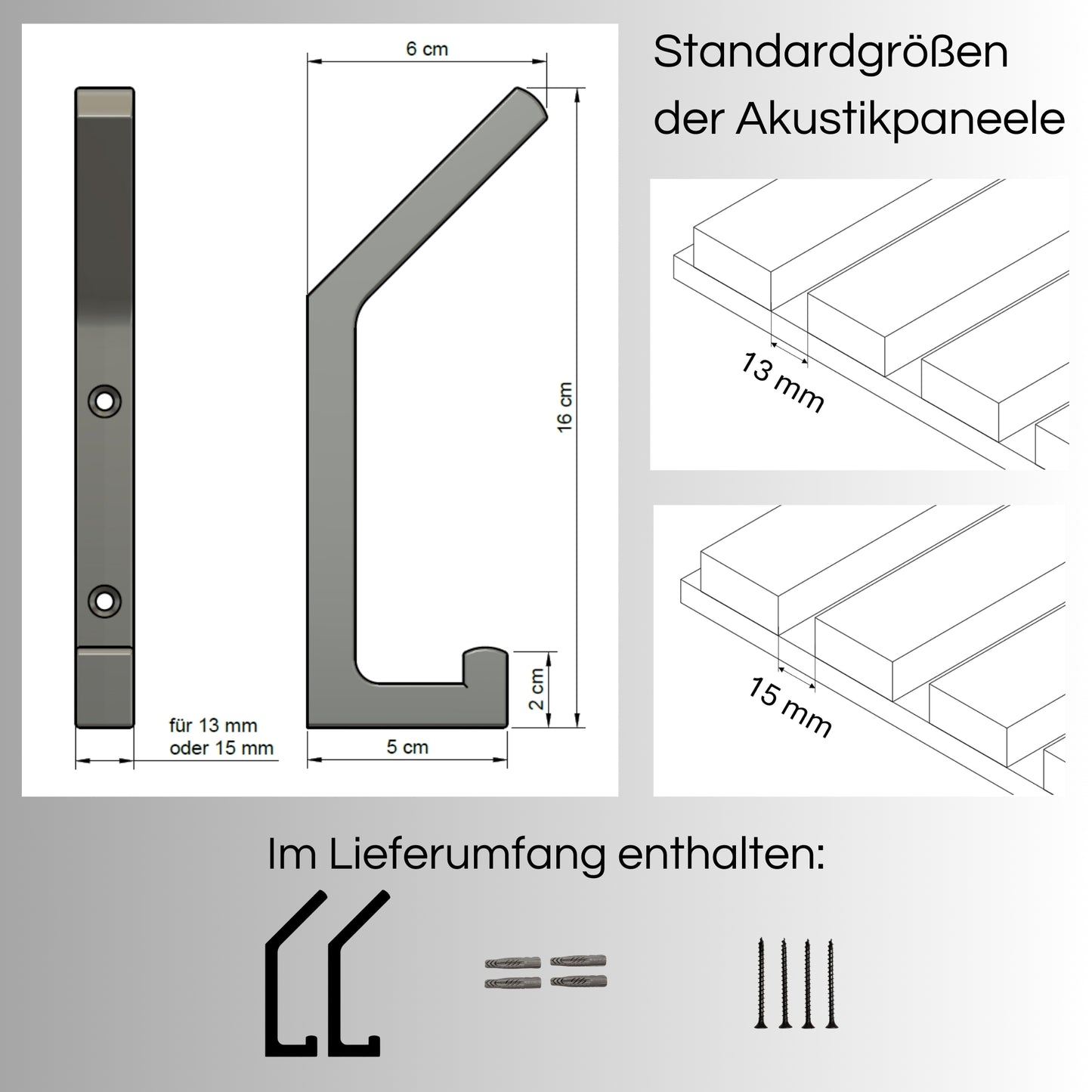 6 cm

16 cm

2 cm

für 13 mm
oder 15 mm

5 cm

Standardgrößen der Akustikpaneele

13 mm

15 mm

Im Lieferumfang enthalten: